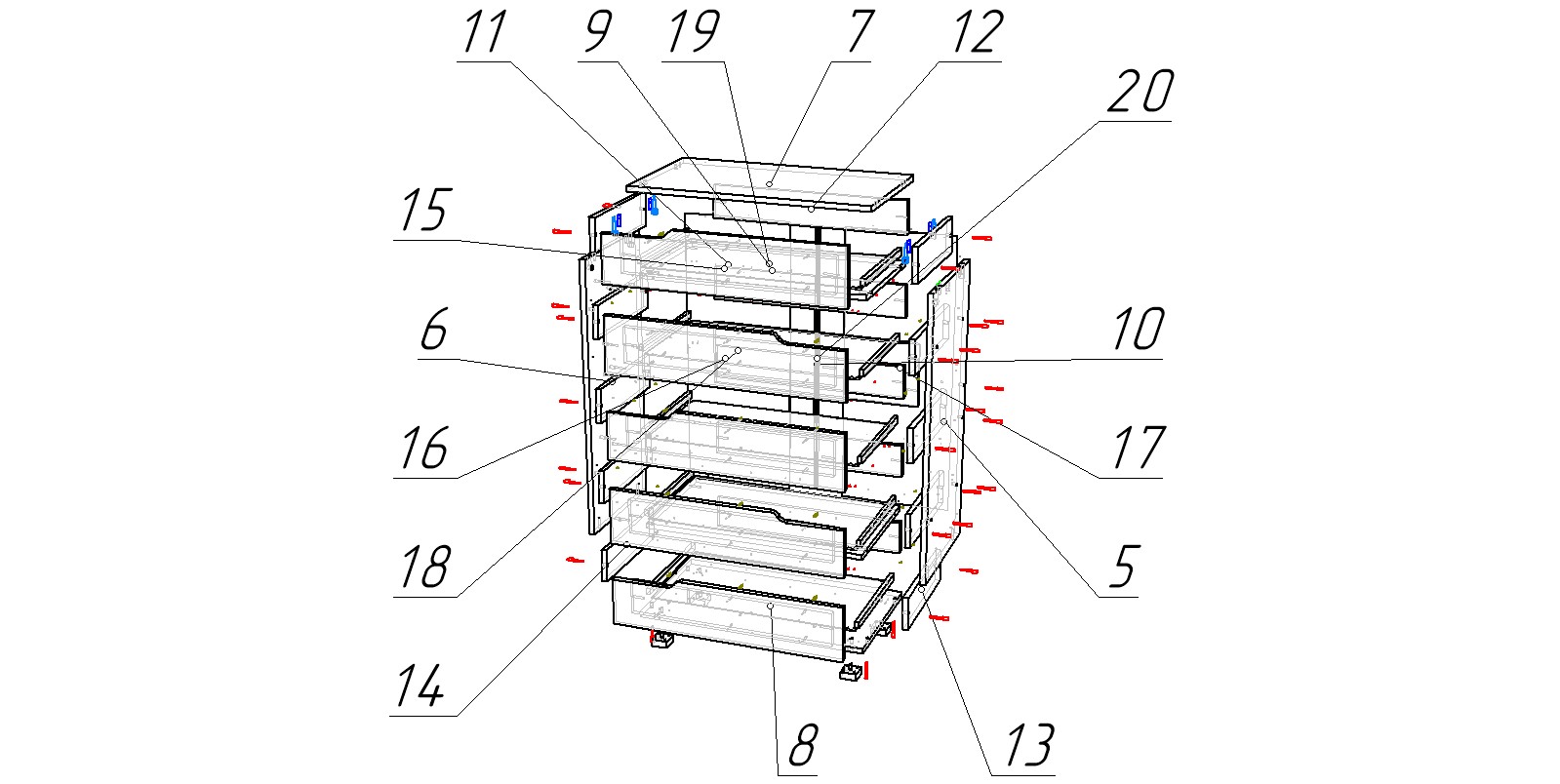 11
9
19
7
12
20
15
6
10
16
17
18
5
14
8
13