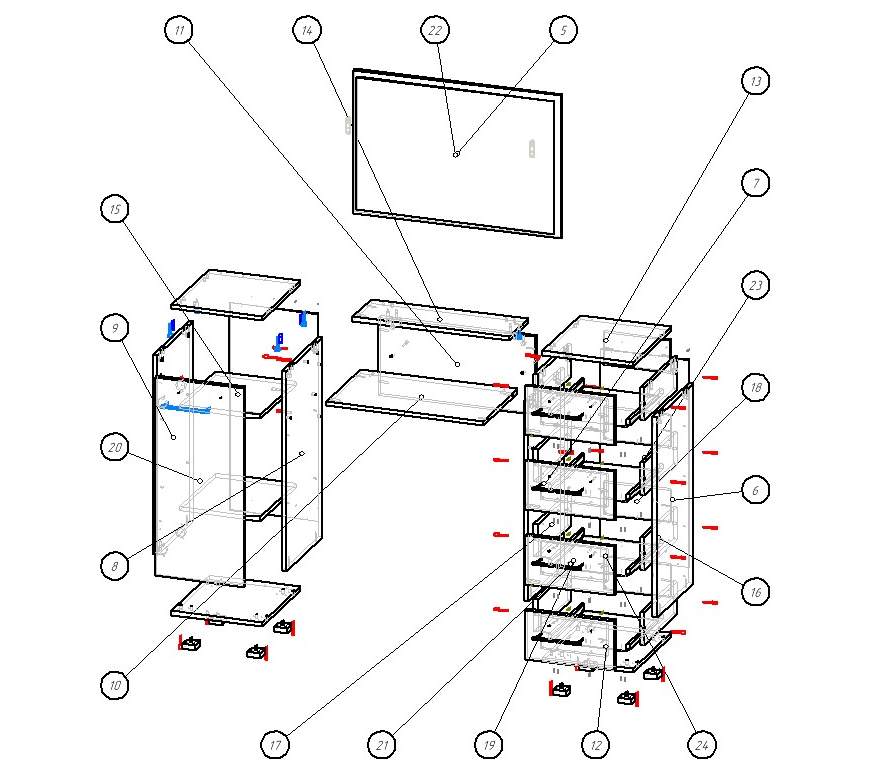 11
14
22
5
13
7
15
23
9
18
20
6
8
16
10
17
21
19
12
24