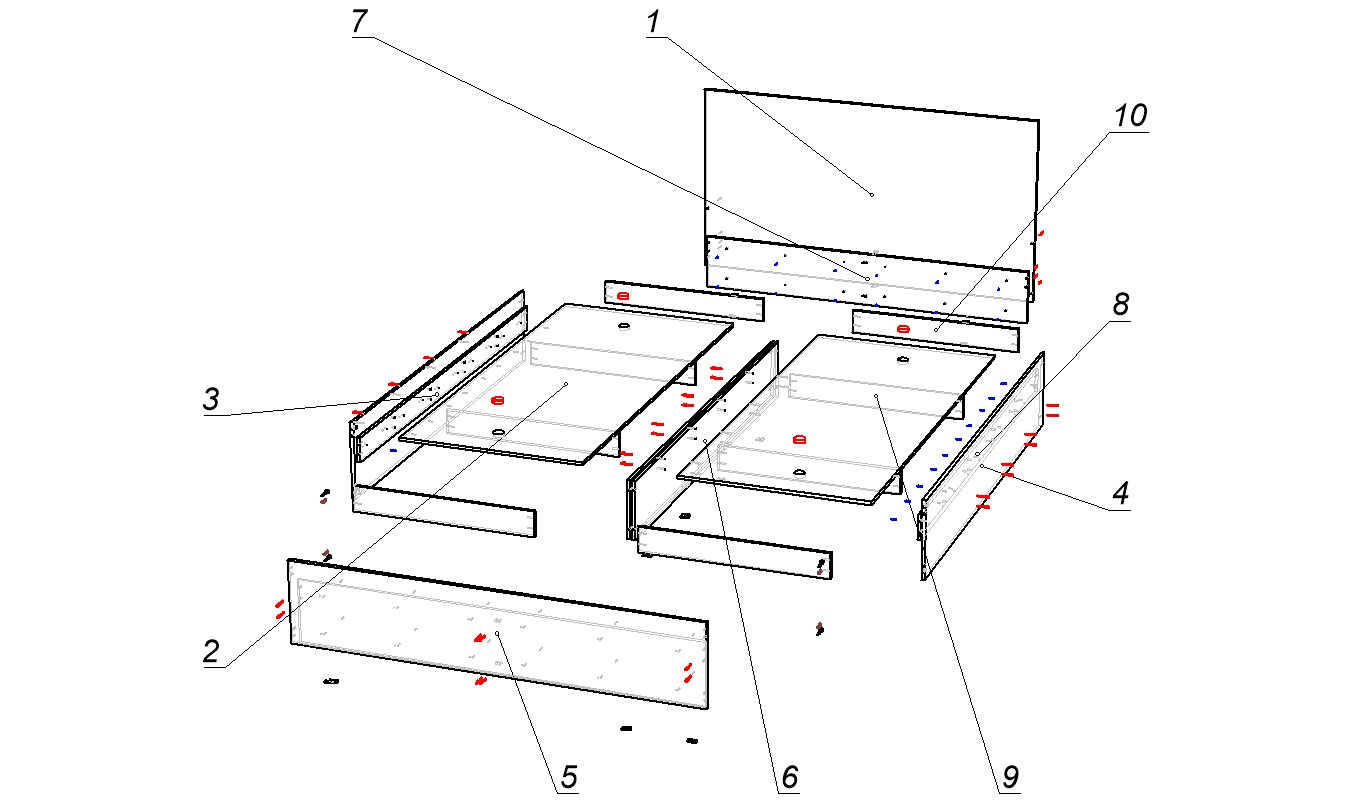 7
1
10
8
3
4
2
5
6
9