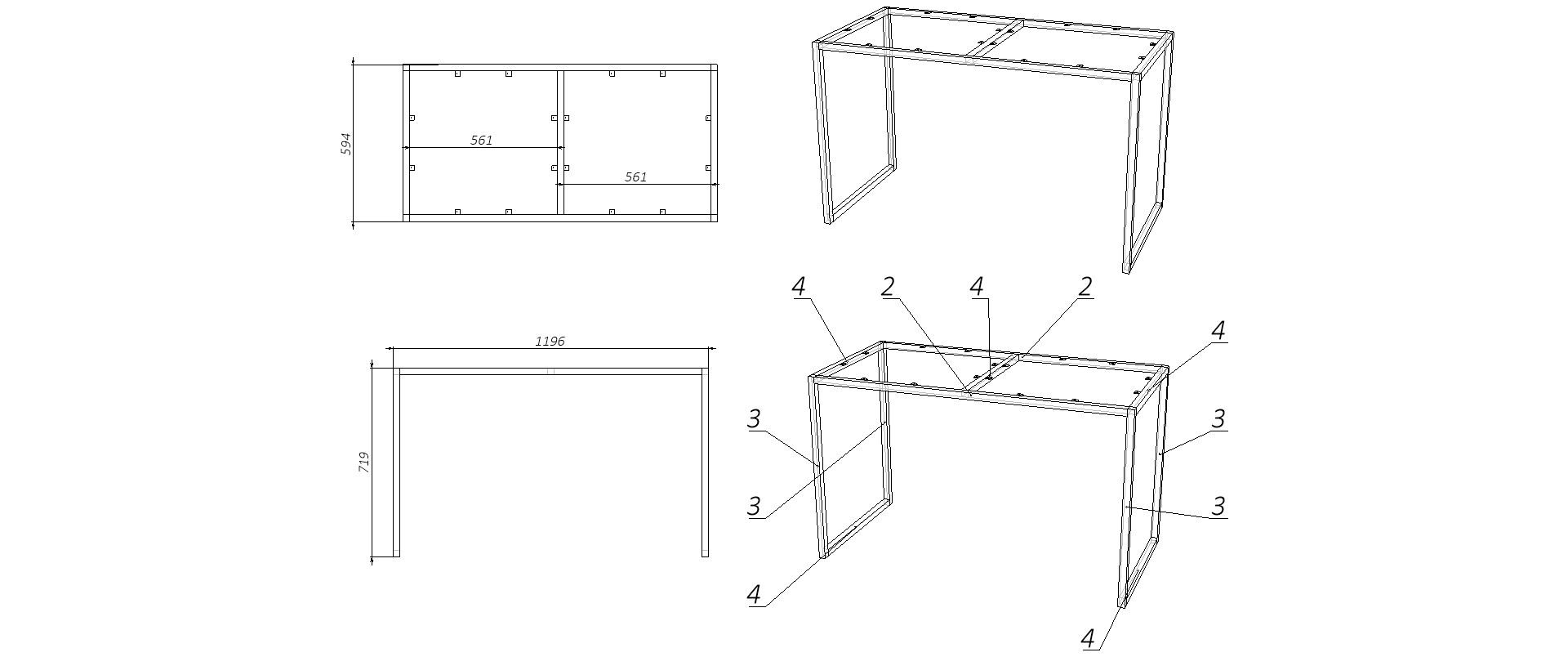 594

561

561

1196

719

4

2

4

2

4

3

3

3

3

4

4