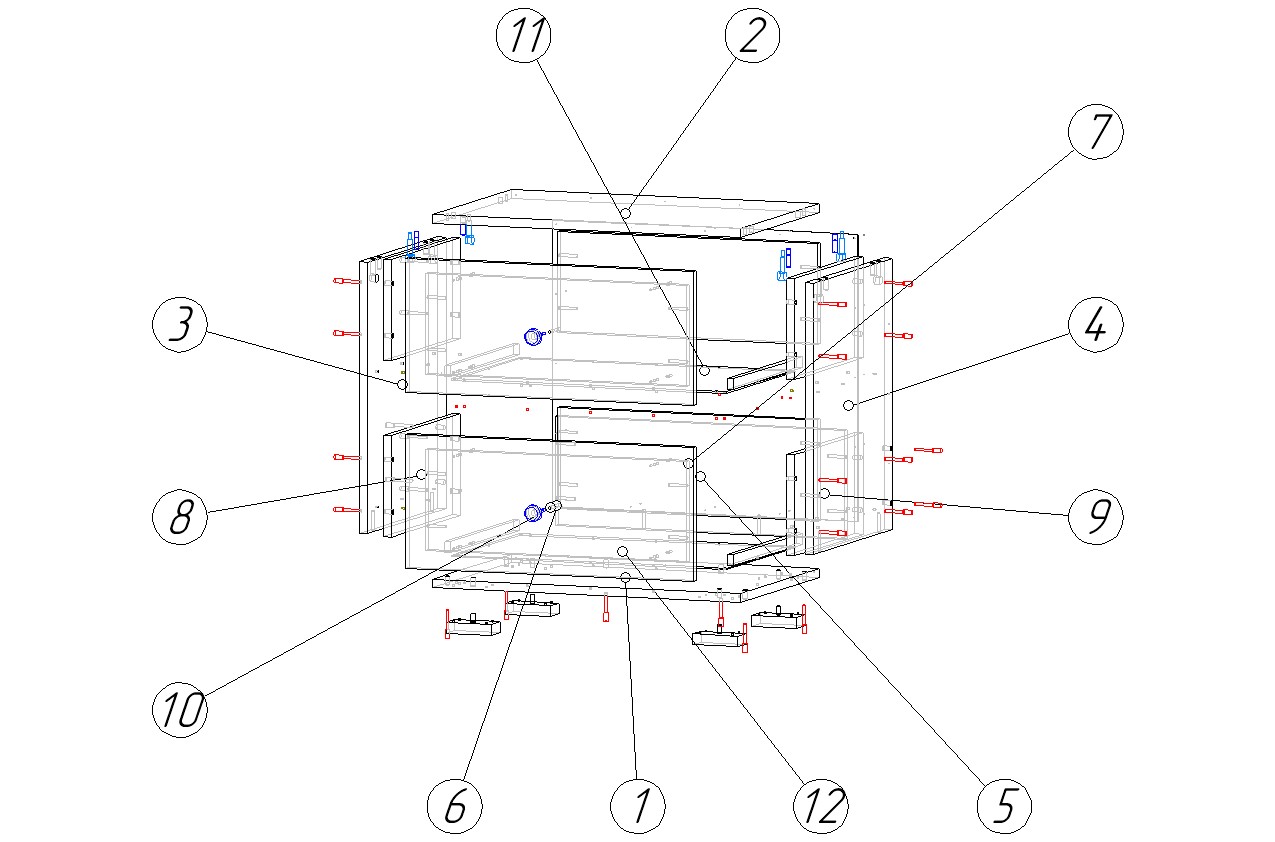 11
2
7
3
4
8
9
10
6
1
12
5