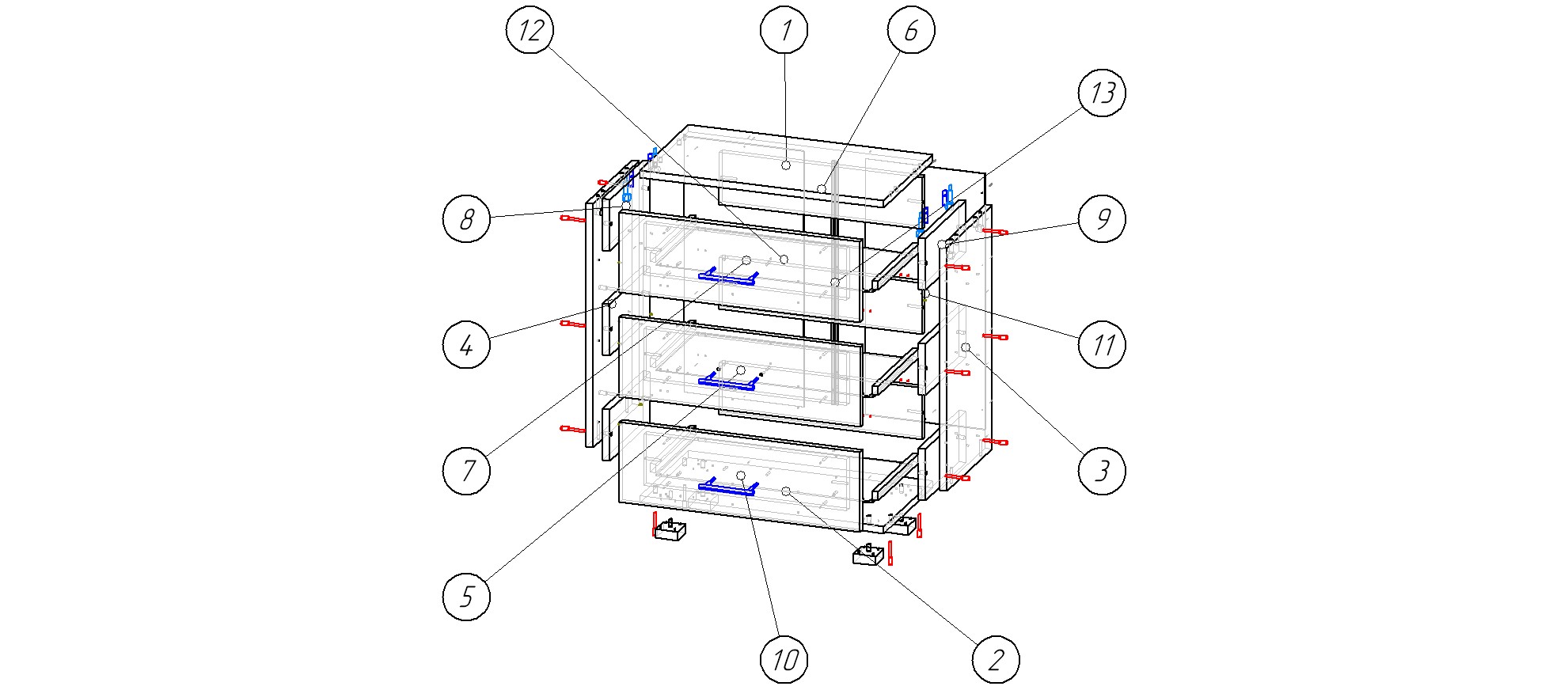 12
1
6
13
8
9
4
11
7
3
5
10
2